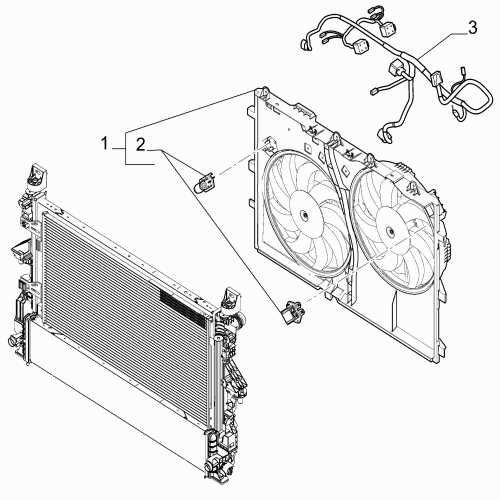 3
1
2