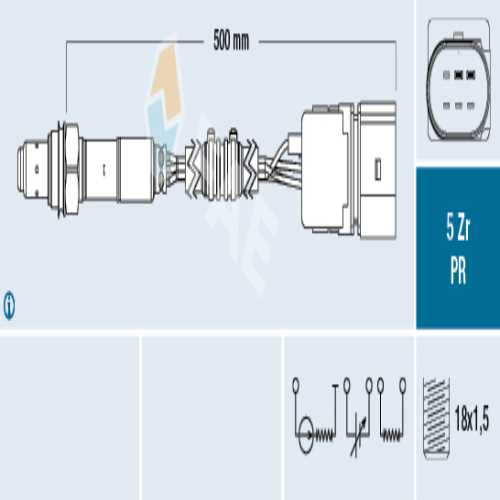 500 mm

5 Zr
PR

18x1,5