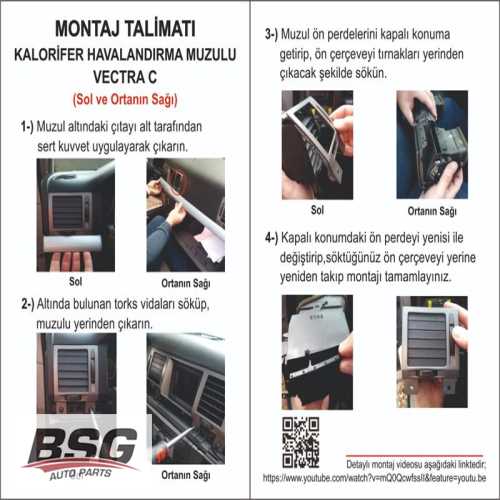 MONTAJ TALİMATI
KALORİFER HAVALANDIRMA MUZULU
VECTRA C
(Sol ve Ortanın Sağı)

1-) Muzul altındaki çıtayı alt tarafından sert kuvvet uygulayarak çıkarın.

Sol

Ortanın Sağı

2-) Altında bulunan torks vidaları söküp, muzulu yerinden çıkarın.

BSG
AUTO PARTS

Ortanın Sağı

3-) Muzul ön perdelerini kapalı konuma getirip, ön çerçeveyi tırnakları yerinden çıkacak şekilde sökün.

Sol

Ortanın Sağı

4-) Kapalı konumdaki ön perdeyi yenisi ile değiştirip,söktüğünüz ön çerçeveyi yerine yeniden takıp montajı tamamlayınız.

Detaylı montaj videosu aşağıdaki linktedir;
https://www.youtube.com/watch?v=mQ0QcwfssII&feature=youtu.be